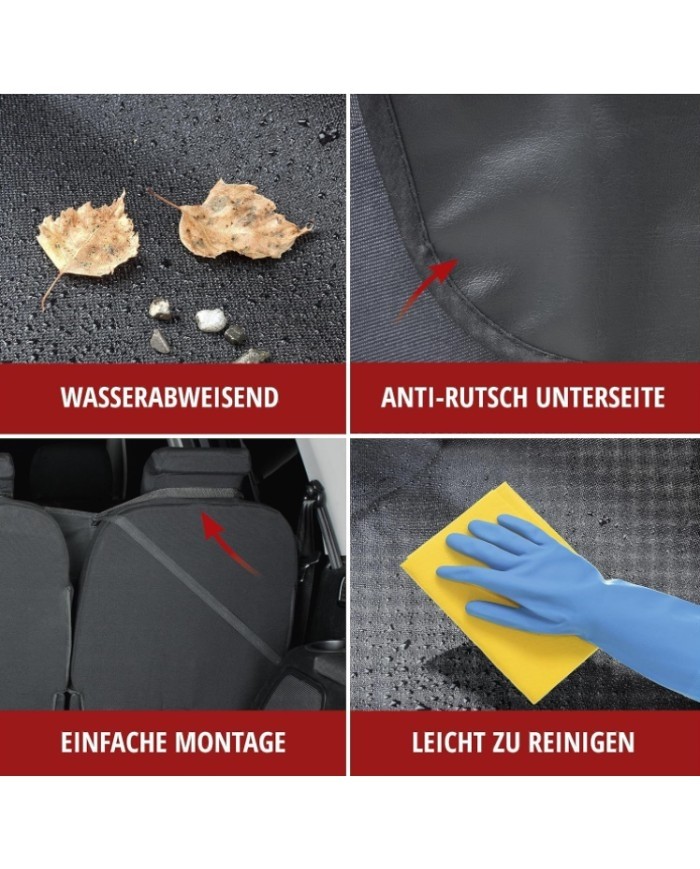 WASSERABWEISEND

ANTI-RUTSCH UNTERSEITE

EINFACHE MONTAGE

LEICHT ZU REINIGEN