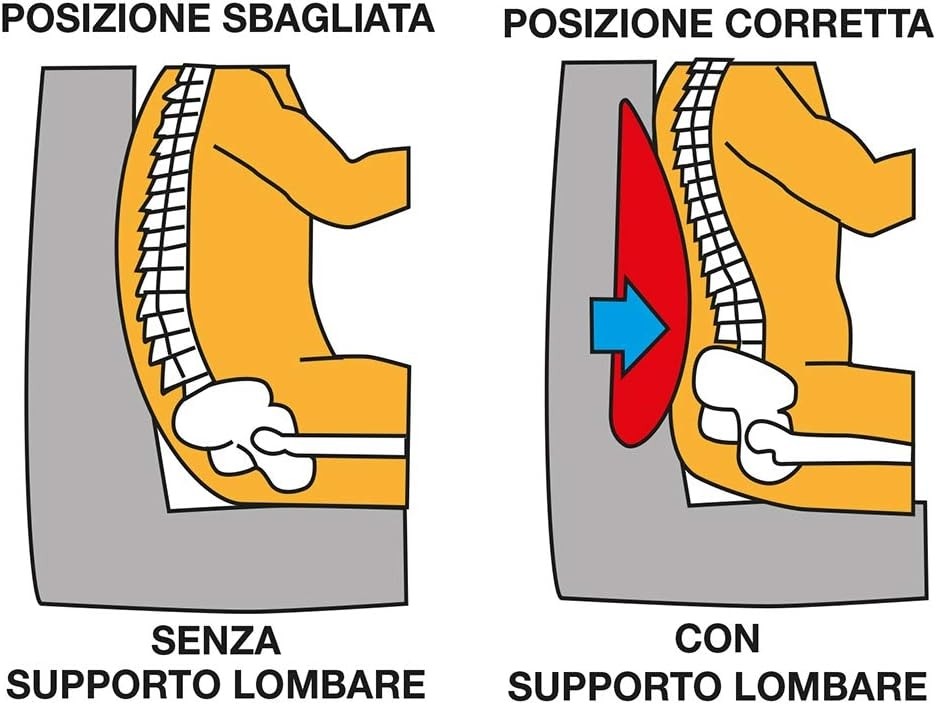 POSIZIONE SBAGLIATA

SENZA
SUPPORTO LOMBARE

POSIZIONE CORRETTA

CON
SUPPORTO LOMBARE