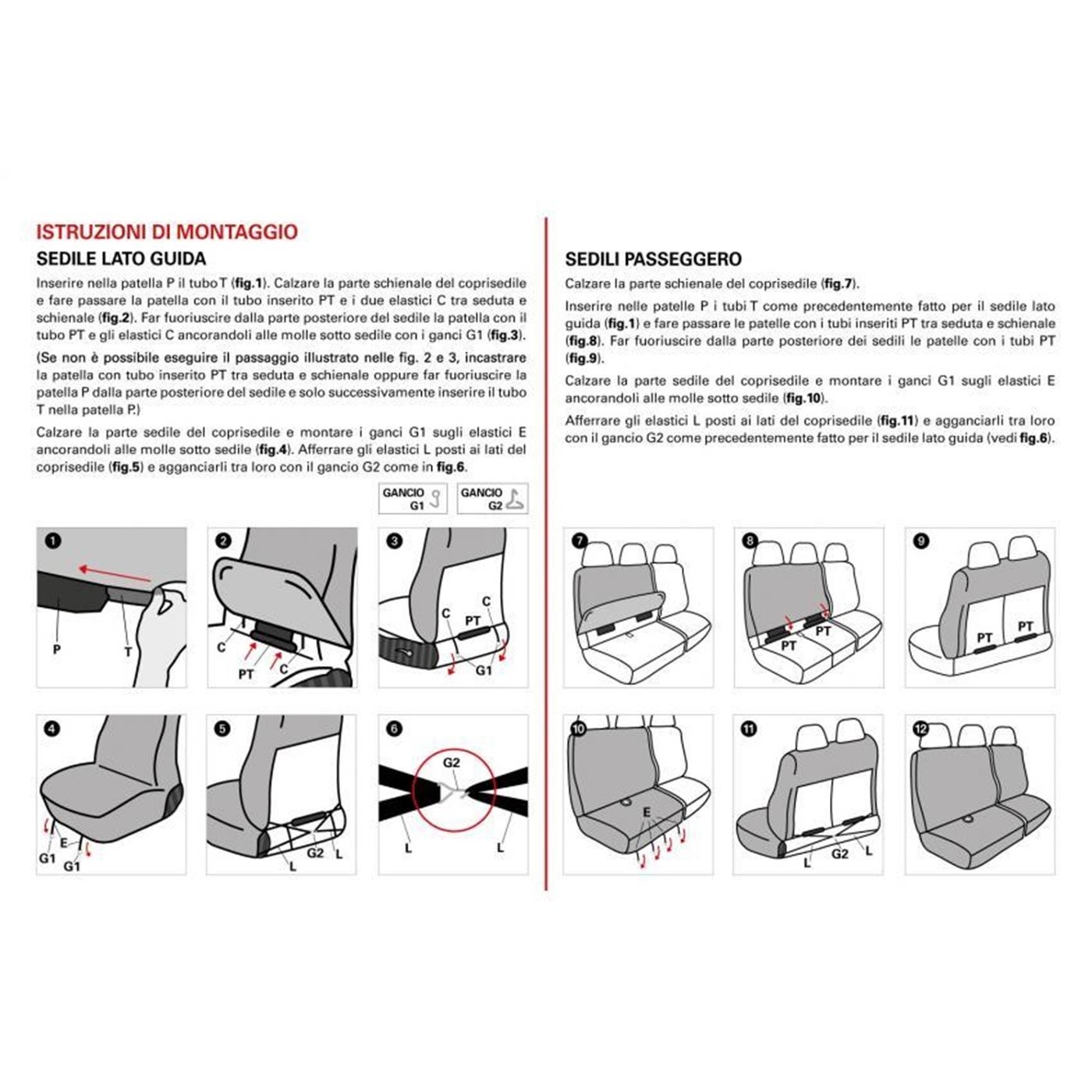 ISTRUZIONI DI MONTAGGIO
SEDILE LATO GUIDA

Inserire nella patella P il tubo T (fig.1). Calzare la parte schienale del coprisedile e fare passare la patella con il tubo inserito PT e i due elastici C tra seduta e schienale (fig.2). Far fuoriuscire dalla parte posteriore del sedile la patella con il tubo PT e gli elastici C ancorandoli alle molle sotto sedile con i ganci G1 (fig.3).

(Se non è possibile eseguire il passaggio illustrato nelle fig. 2 e 3, incastrare la patella con tubo inserito PT tra seduta e schienale oppure far fuoriuscire la patella P dalla parte posteriore del sedile e solo successivamente inserire il tubo T nella patella P.)

Calzare la parte sedile del coprisedile e montare i ganci G1 sugli elastici E ancorandoli alle molle sotto sedile (fig.4). Afferrare gli elastici L posti ai lati del coprisedile (fig.5) e agganciarli tra loro con il gancio G2 come in fig.6.

GANCIO G1
GANCIO G2

1
P
T

2
C
PT
C

3
C
PT
C
G1

4
G1
E
G1

5
L
G2
L

6
G2
L
L

SEDILI PASSEGGERO

Calzare la parte schienale del coprisedile (fig.7).

Inserire nelle patelle P i tubi T come precedentemente fatto per il sedile lato guida (fig.1) e fare passare le patelle con i tubi inseriti PT tra seduta e schienale (fig.8). Far fuoriuscire dalla parte posteriore dei sedili le patelle con i tubi PT (fig.9).

Calzare la parte sedile del coprisedile e montare i ganci G1 sugli elastici E ancorandoli alle molle sotto sedile (fig.10).

Afferrare gli elastici L posti ai lati del coprisedile (fig.11) e agganciarli tra loro con il gancio G2 come precedentemente fatto per il sedile lato guida (vedi fig.6).

7

8
PT
PT

9
PT
PT

10
E

11
L
G2
L

12